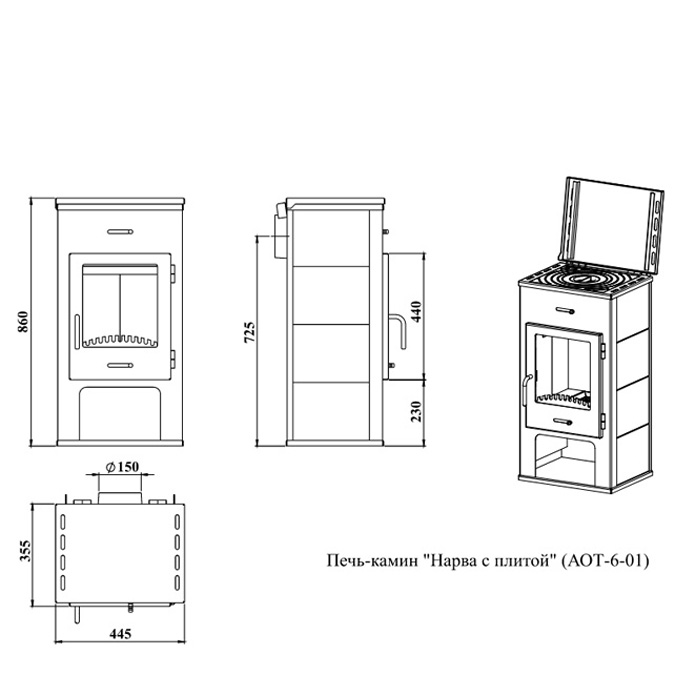 860

725

440

230

$\varnothing 150$

355

445

Печь-камин "Нарва с плитой" (АОТ-6-01)